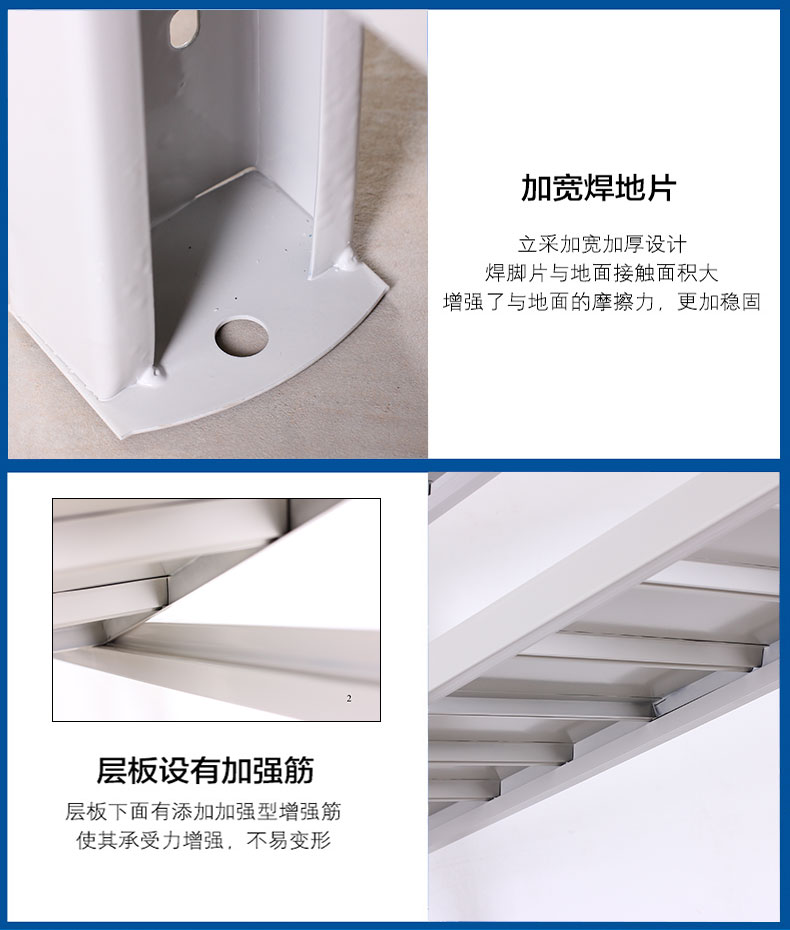 加宽焊地片

立采加宽加厚设计
焊脚片与地面接触面积大
增强了与地面的摩擦力，更加稳固

2

层板设有加强筋

层板下面有添加加强型增强筋
使其承受力增强，不易变形